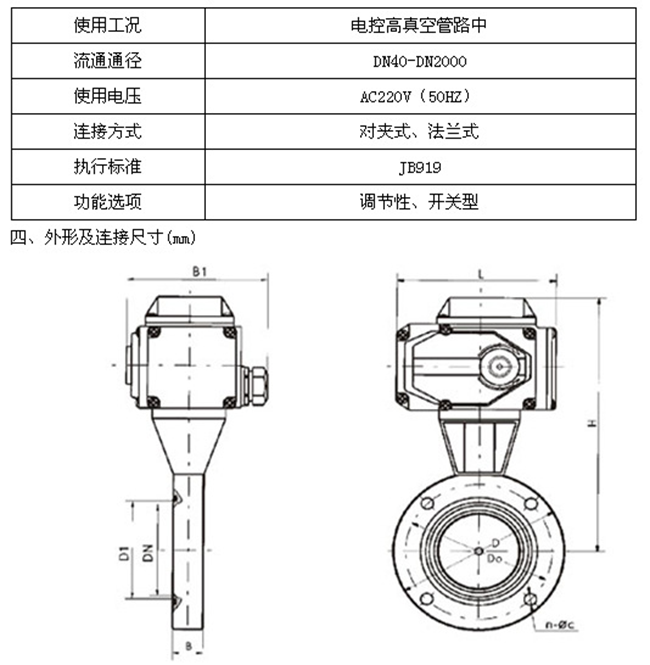 | 使用工况 | 电控高真空管路中 |
|---|---|
| 流通通径 | DN40-DN2000 |
| 使用电压 | AC220V（50HZ） |
| 连接方式 | 对夹式、法兰式 |
| 执行标准 | JB919 |
| 功能选项 | 调节性、开关型 |

四、外形及连接尺寸(mm)

B1

D1

DN

B

L

H

D

Do

n-Øc